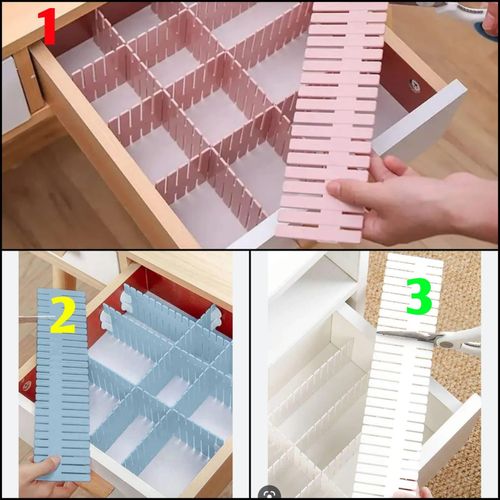 1

2

3